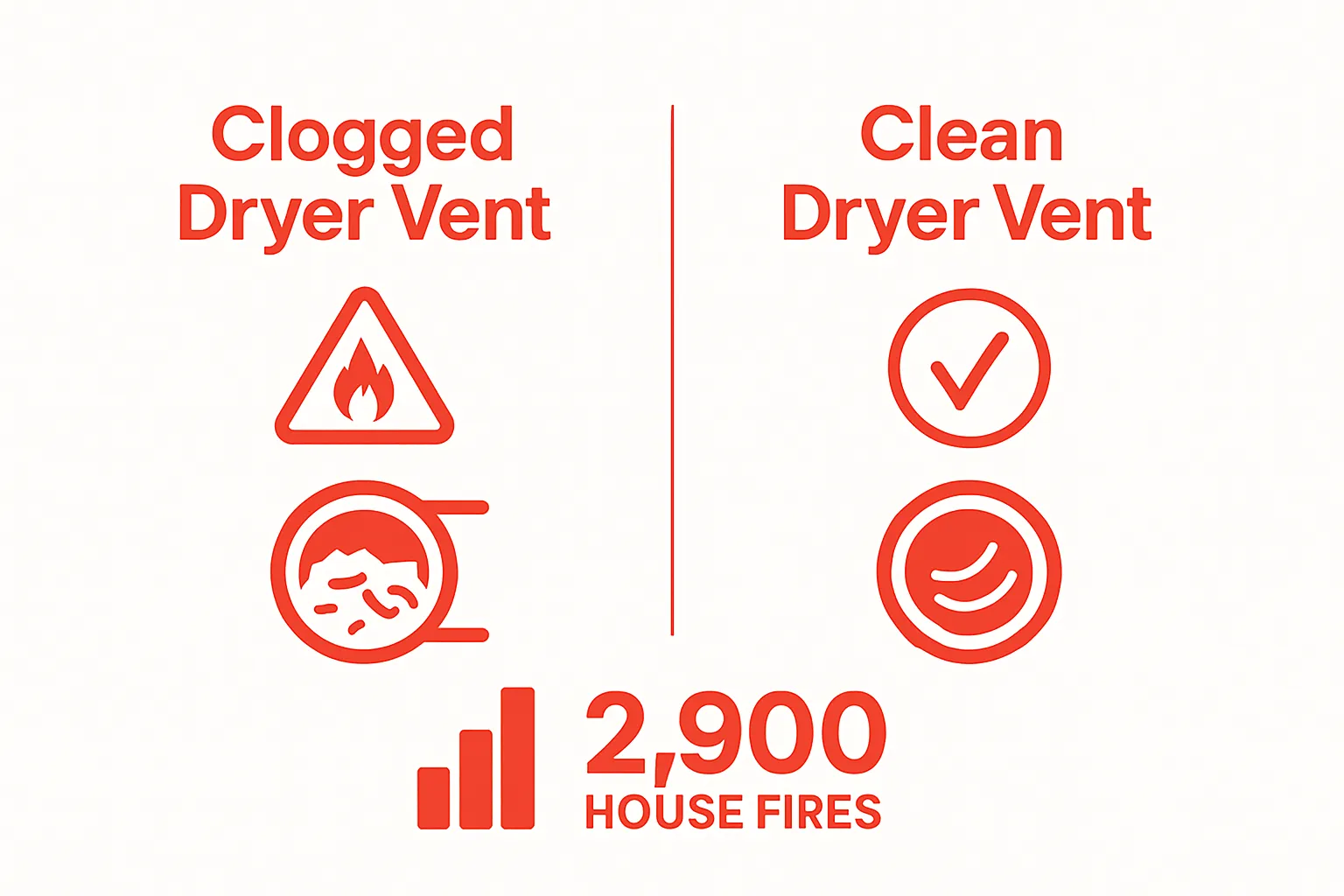 Clogged Dryer Vent

Clean Dryer Vent

2,900
HOUSE FIRES